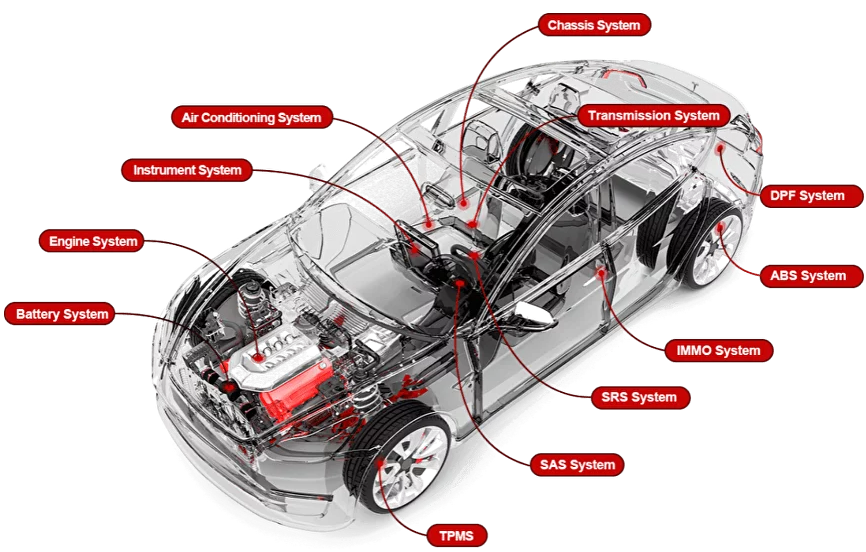 Chassis System
Air Conditioning System
Transmission System
Instrument System
DPF System
Engine System
ABS System
Battery System
IMMO System
SRS System
SAS System
TPMS