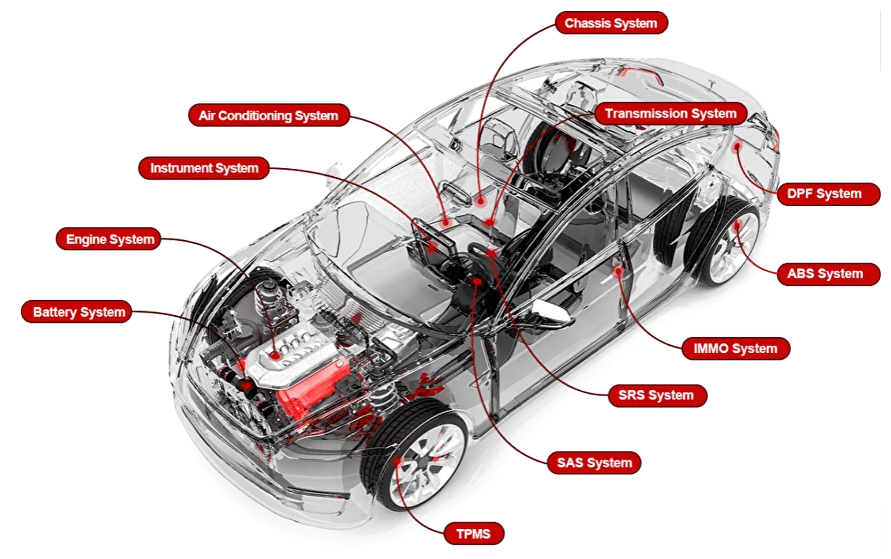 Chassis System

Air Conditioning System

Transmission System

Instrument System

DPF System

Engine System

ABS System

Battery System

IMMO System

SRS System

SAS System

TPMS