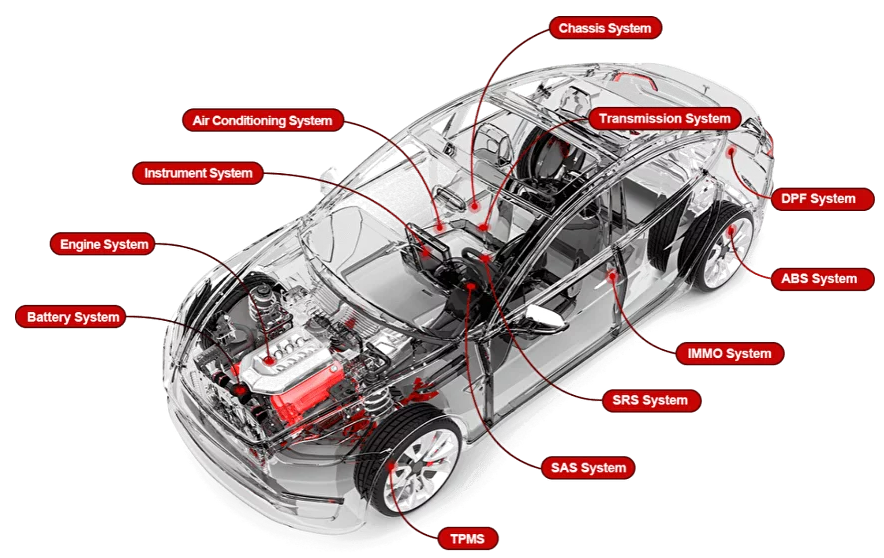 Chassis System
Air Conditioning System
Transmission System
Instrument System
DPF System
Engine System
ABS System
Battery System
IMMO System
SRS System
SAS System
TPMS