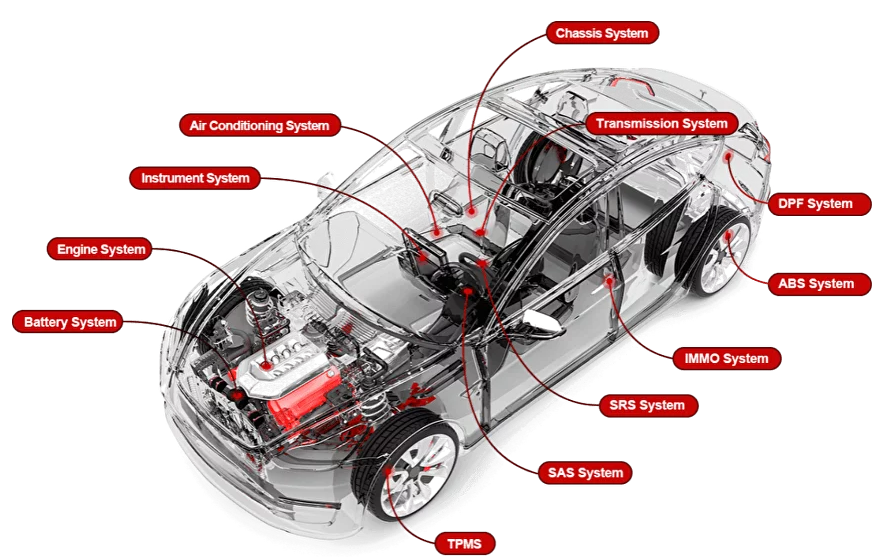 Chassis System

Air Conditioning System

Transmission System

Instrument System

DPF System

Engine System

ABS System

Battery System

IMMO System

SRS System

SAS System

TPMS